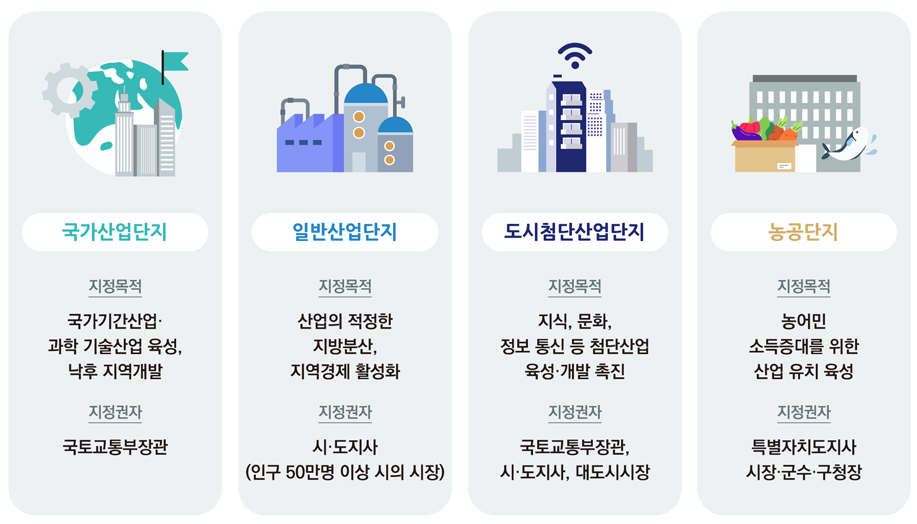 국가산업단지

지정목적

국가기간산업·
과학 기술산업 육성,
낙후 지역개발

지정권자

국토교통부장관

일반산업단지

지정목적

산업의 적정한
지방분산,
지역경제 활성화

지정권자

시·도지사
(인구 50만명 이상 시의 시장)

도시첨단산업단지

지정목적

지식, 문화,
정보 통신 등 첨단산업
육성·개발 촉진

지정권자

국토교통부장관,
시·도지사, 대도시시장

농공단지

지정목적

농어민
소득증대를 위한
산업 유치 육성

지정권자

특별자치도지사
시장·군수·구청장